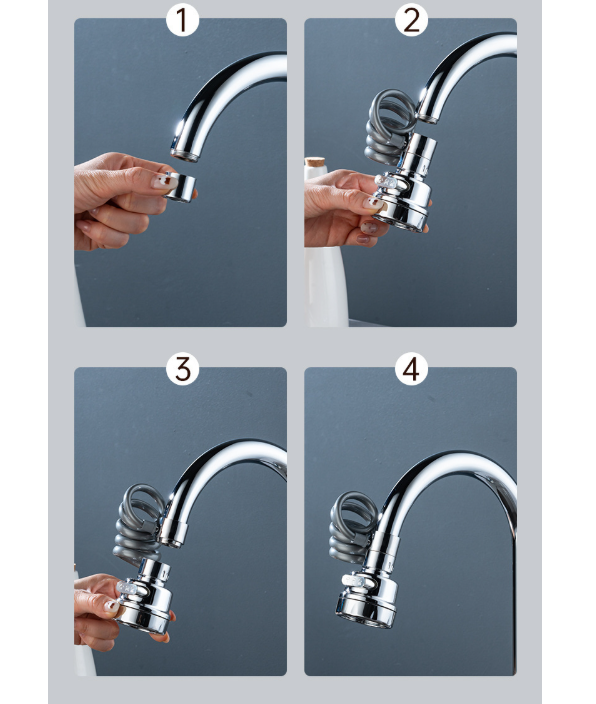 1

2

3

4