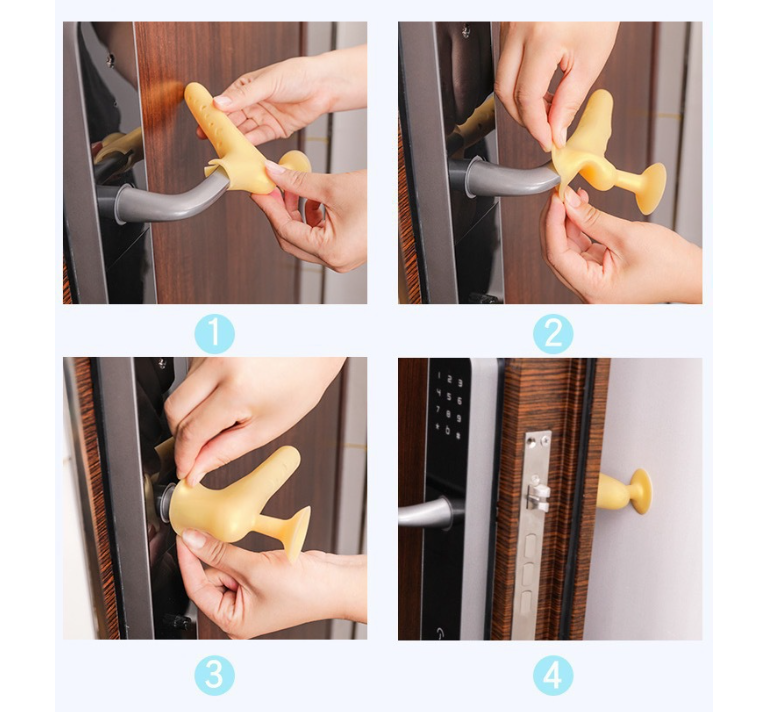 1

2

3

4