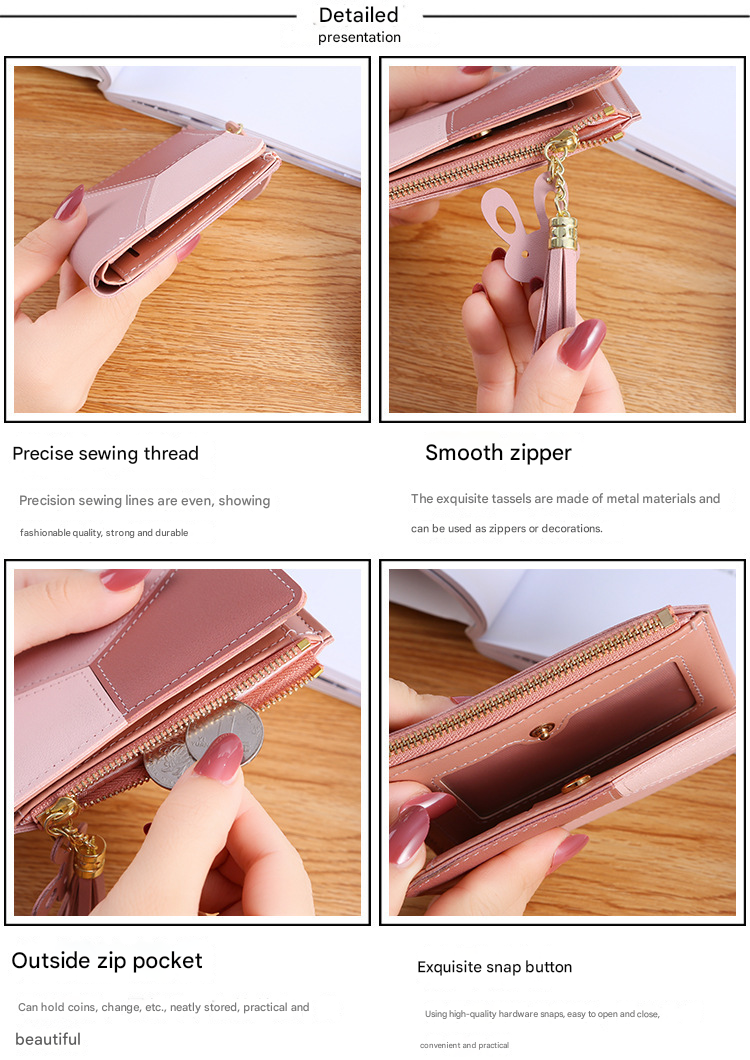 Detailed
presentation

Precise sewing thread

Precision sewing lines are even, showing fashionable quality, strong and durable

Smooth zipper

The exquisite tassels are made of metal materials and can be used as zippers or decorations.

Outside zip pocket

Can hold coins, change, etc., neatly stored, practical and beautiful

Exquisite snap button

Using high-quality hardware snaps, easy to open and close, convenient and practical