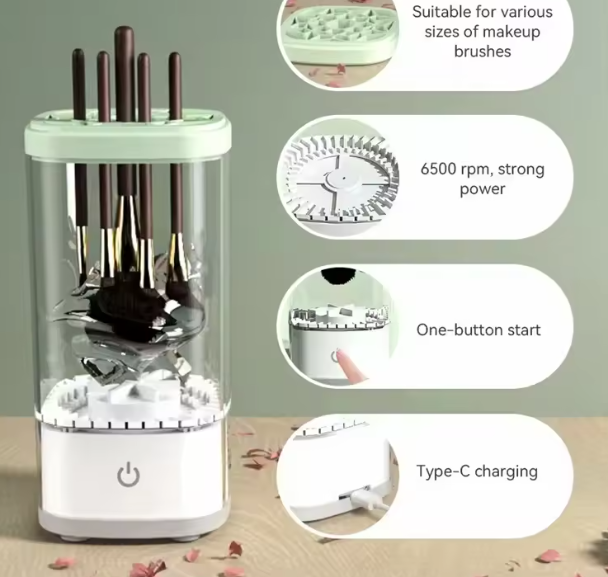 Suitable for various sizes of makeup brushes

6500 rpm, strong power

One-button start

Type-C charging