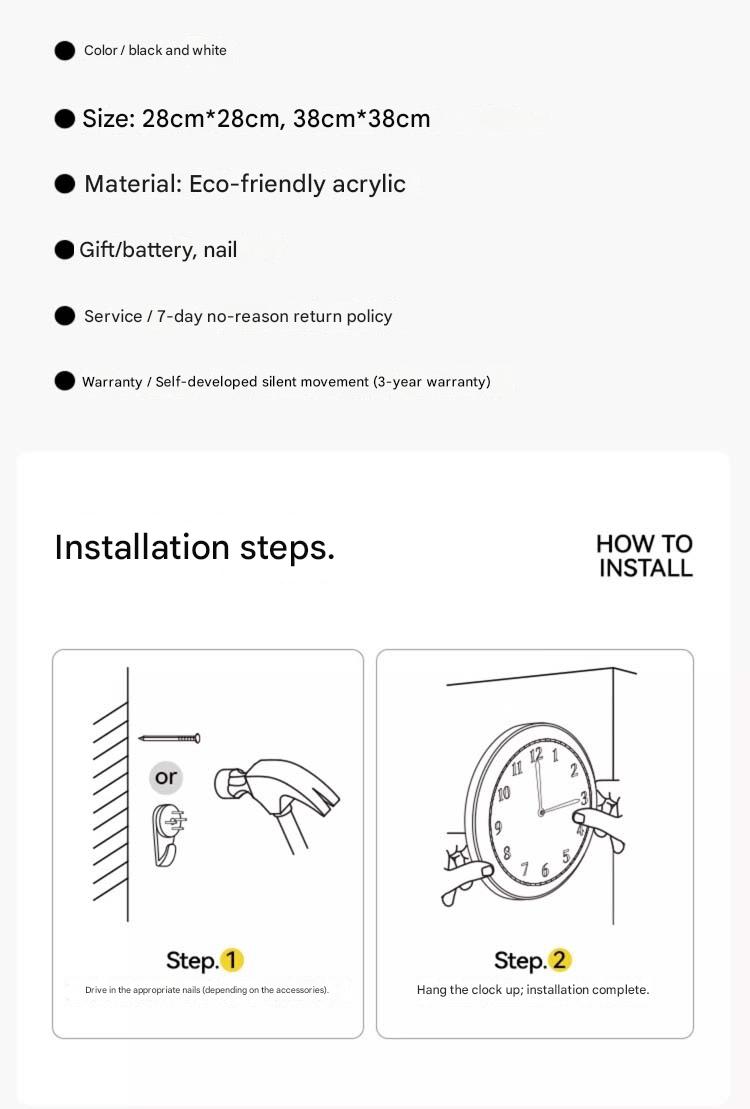 Color / black and white

Size: 28cm*28cm, 38cm*38cm

Material: Eco-friendly acrylic

Gift/battery, nail

Service / 7-day no-reason return policy

Warranty / Self-developed silent movement (3-year warranty)

Installation steps.

HOW TO INSTALL

or

Step.1

Drive in the appropriate nails (depending on the accessories).

12 1 2 3 4 5 6 7 8 9 10 11

Step.2

Hang the clock up; installation complete.