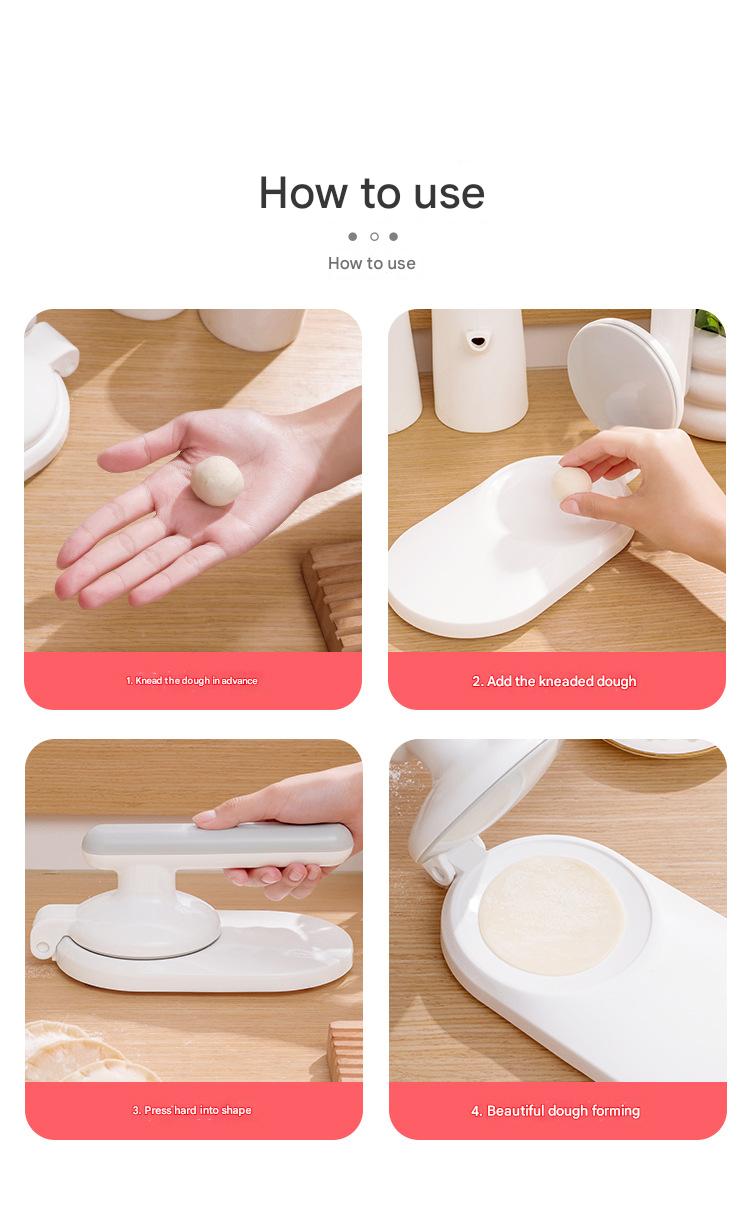 How to use

How to use

1. Knead the dough in advance

2. Add the kneaded dough

3. Press hard into shape

4. Beautiful dough forming