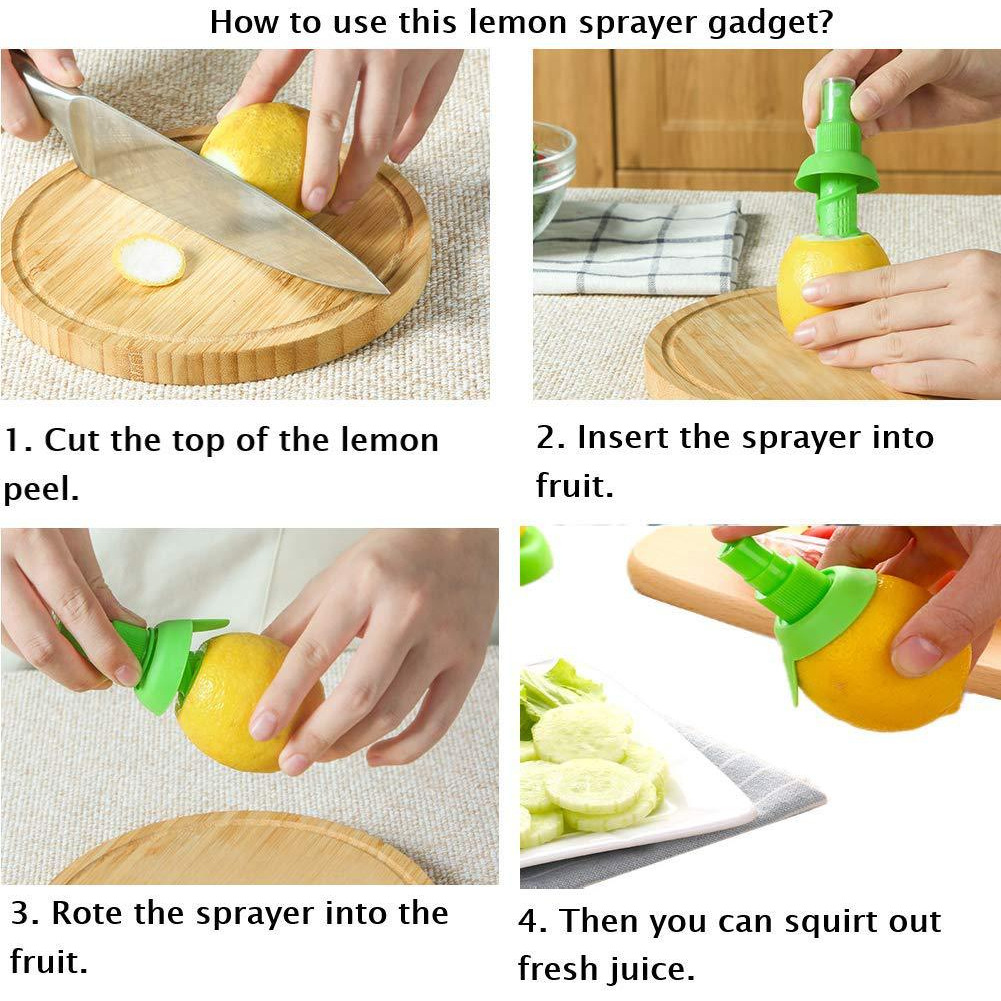 How to use this lemon sprayer gadget?

1. Cut the top of the lemon peel.

2. Insert the sprayer into fruit.

3. Rote the sprayer into the fruit.

4. Then you can squirt out fresh juice.