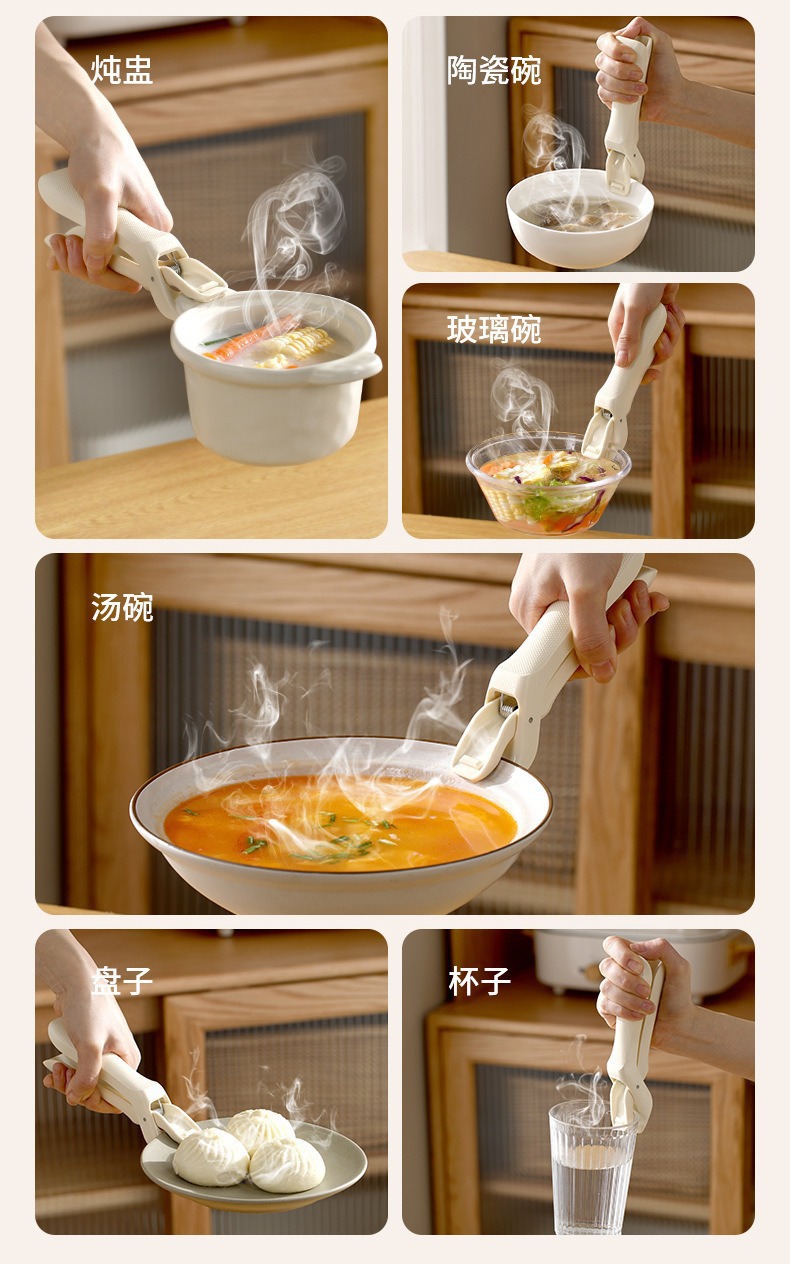 炖盅

陶瓷碗

玻璃碗

汤碗

盘子

杯子