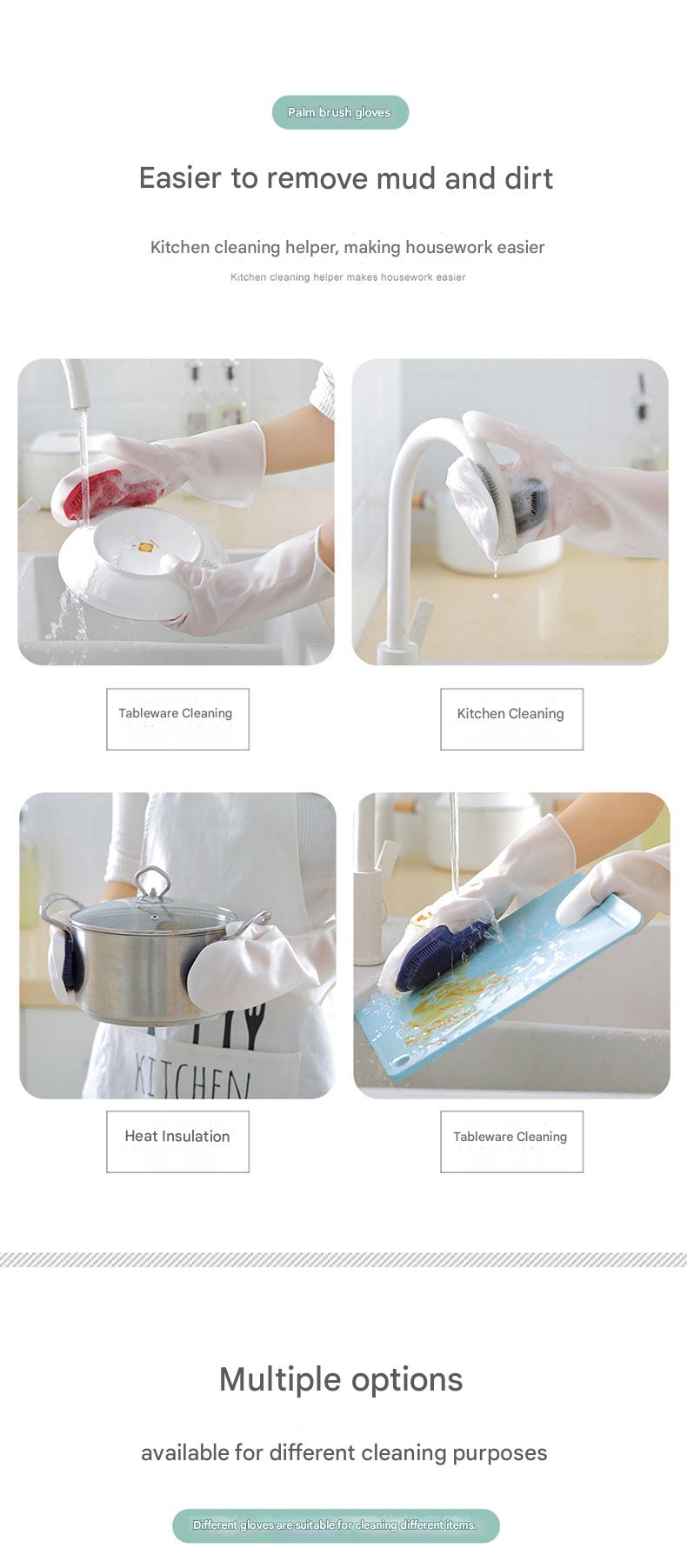 Palm brush gloves

Easier to remove mud and dirt

Kitchen cleaning helper, making housework easier

Kitchen cleaning helper makes housework easier

Tableware Cleaning

Kitchen Cleaning

KITCHEN

Heat Insulation

Tableware Cleaning

Multiple options

available for different cleaning purposes

Different gloves are suitable for cleaning different items.