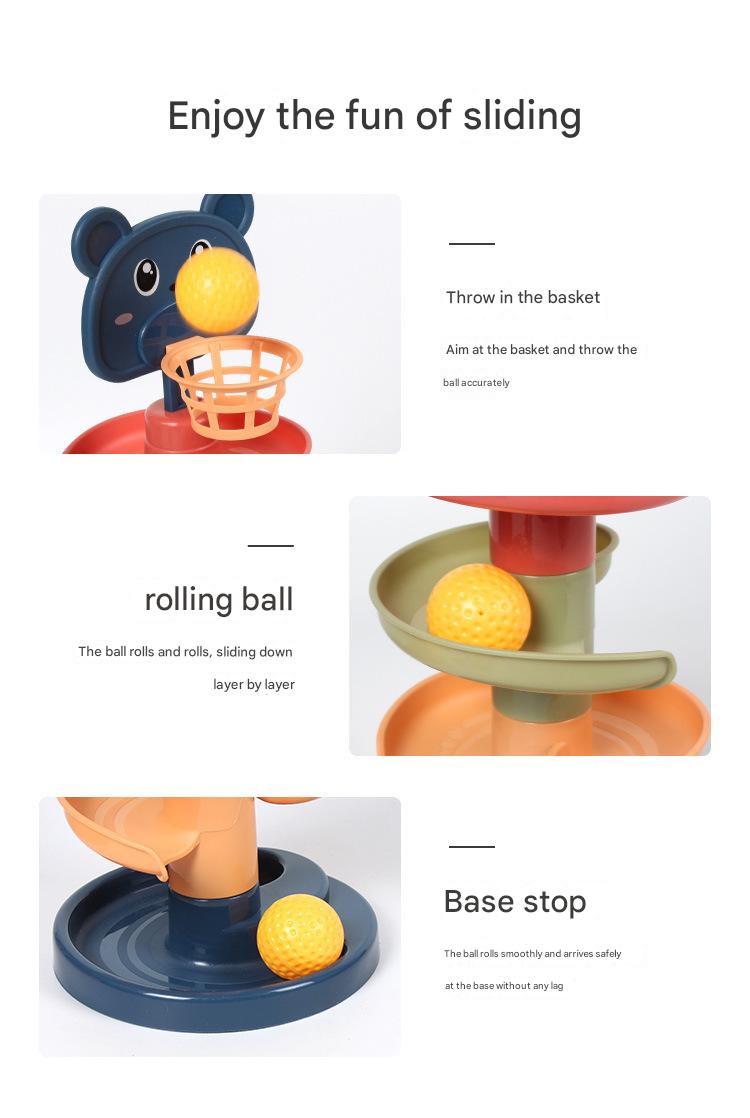 Enjoy the fun of sliding

Throw in the basket

Aim at the basket and throw the ball accurately

rolling ball

The ball rolls and rolls, sliding down layer by layer

Base stop

The ball rolls smoothly and arrives safely at the base without any lag