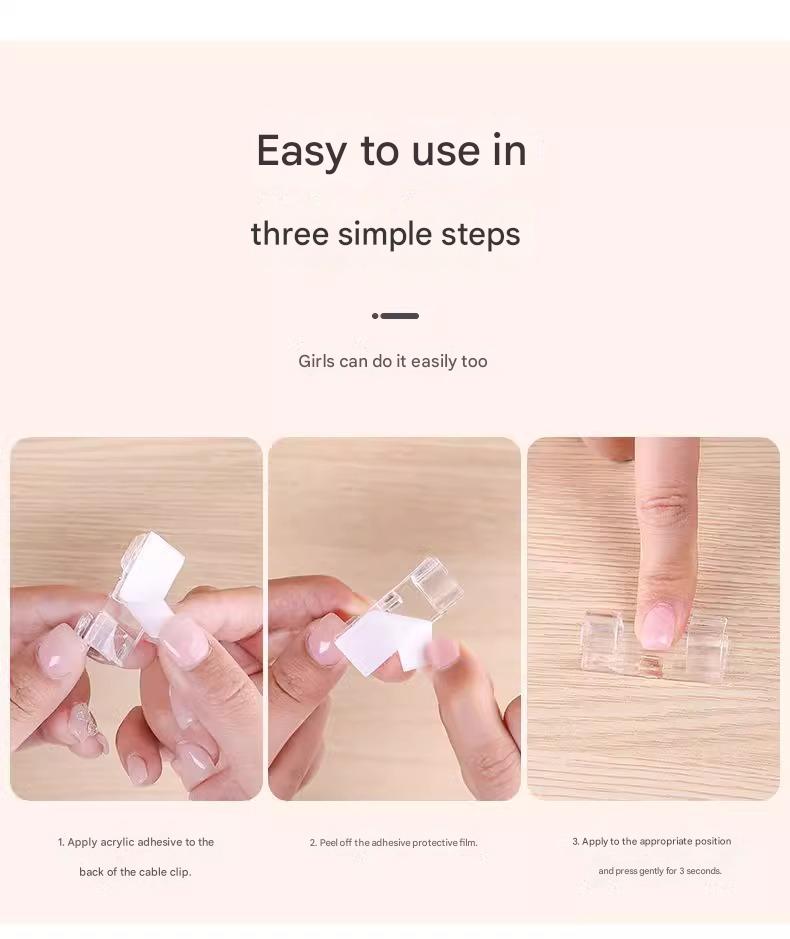 Easy to use in

three simple steps

Girls can do it easily too

1. Apply acrylic adhesive to the back of the cable clip.

2. Peel off the adhesive protective film.

3. Apply to the appropriate position and press gently for 3 seconds.