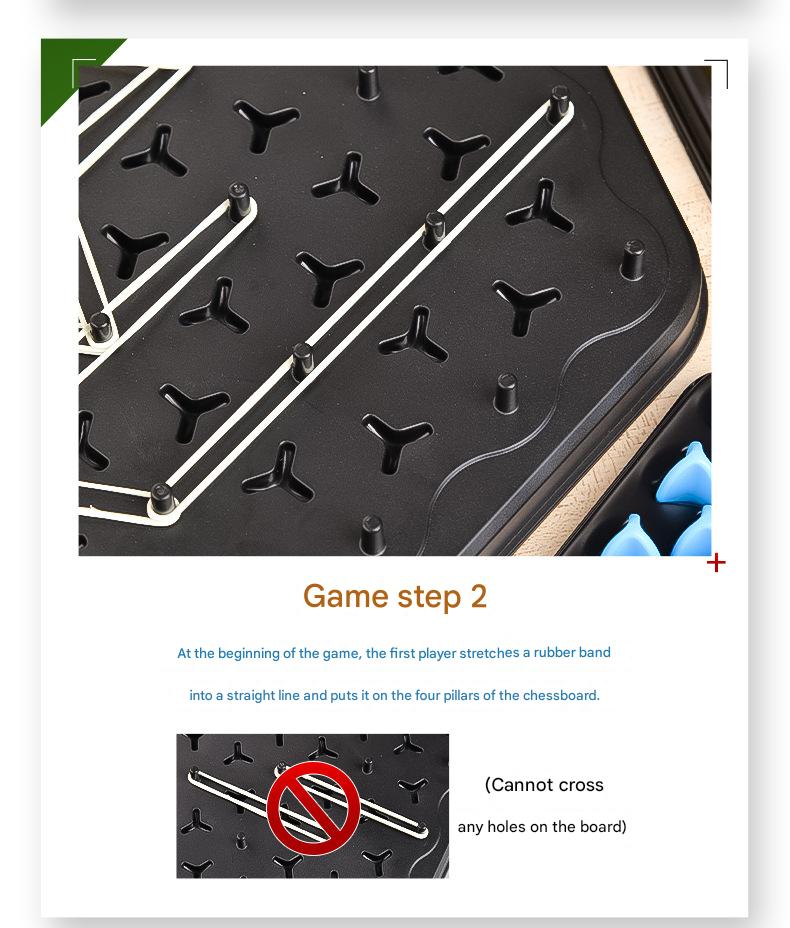 Game step 2

At the beginning of the game, the first player stretches a rubber band into a straight line and puts it on the four pillars of the chessboard.

(Cannot cross any holes on the board)