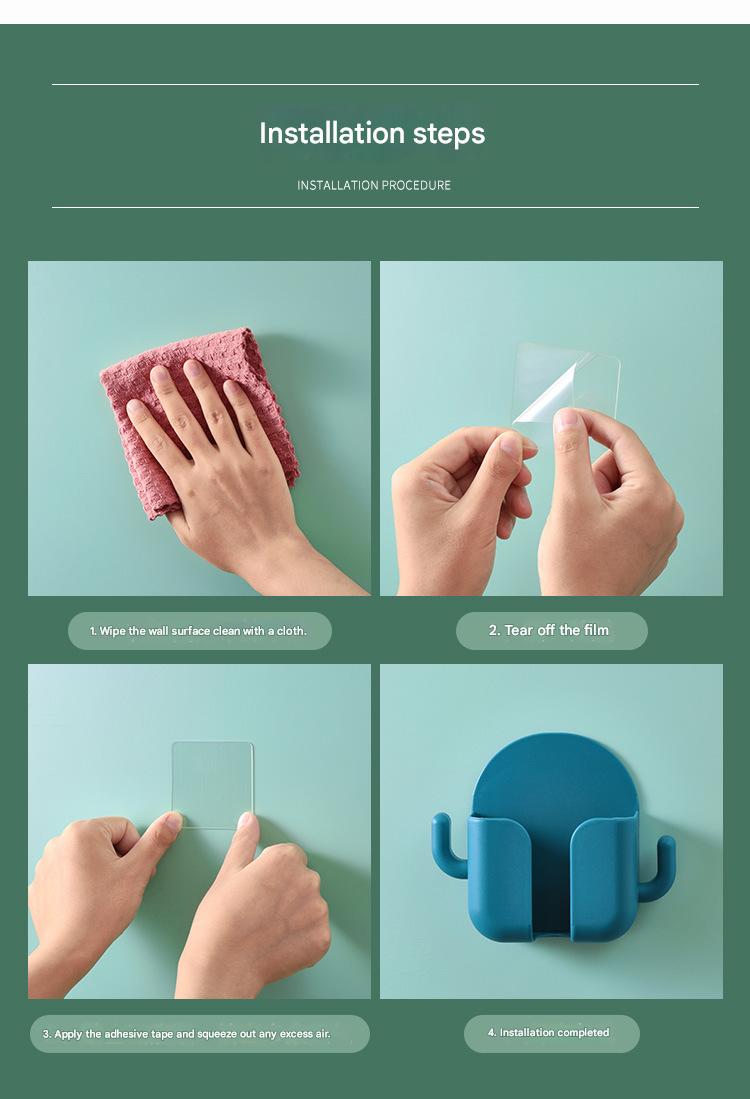 Installation steps

INSTALLATION PROCEDURE

1. Wipe the wall surface clean with a cloth.

2. Tear off the film

3. Apply the adhesive tape and squeeze out any excess air.

4. Installation completed