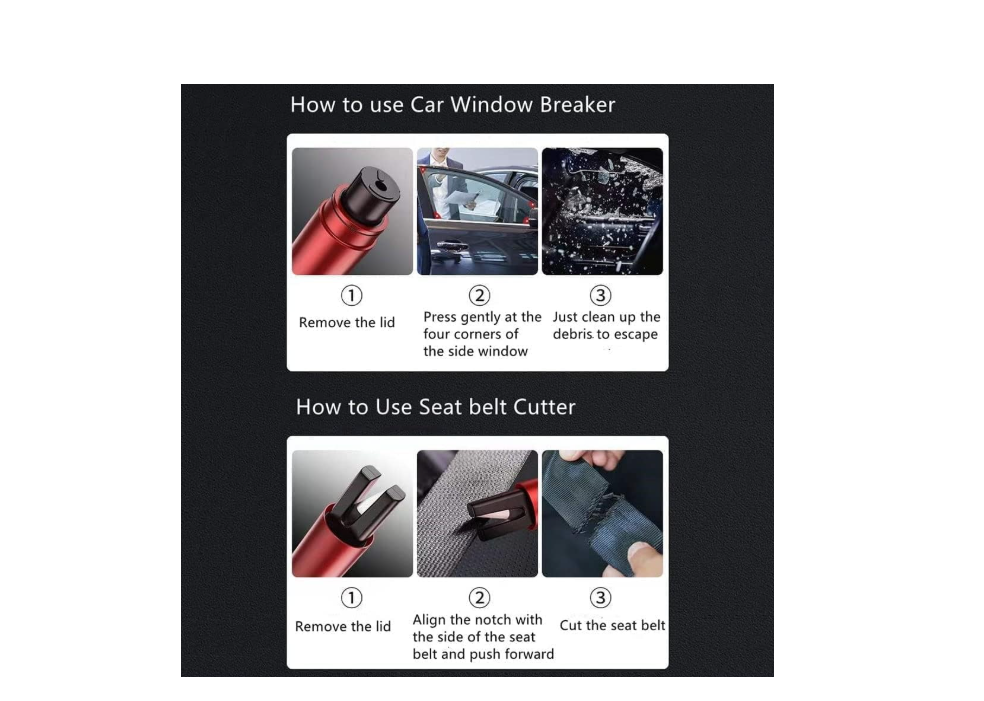 How to use Car Window Breaker

①
Remove the lid

②
Press gently at the four corners of the side window

③
Just clean up the debris to escape

How to Use Seat belt Cutter

①
Remove the lid

②
Align the notch with the side of the seat belt and push forward

③
Cut the seat belt