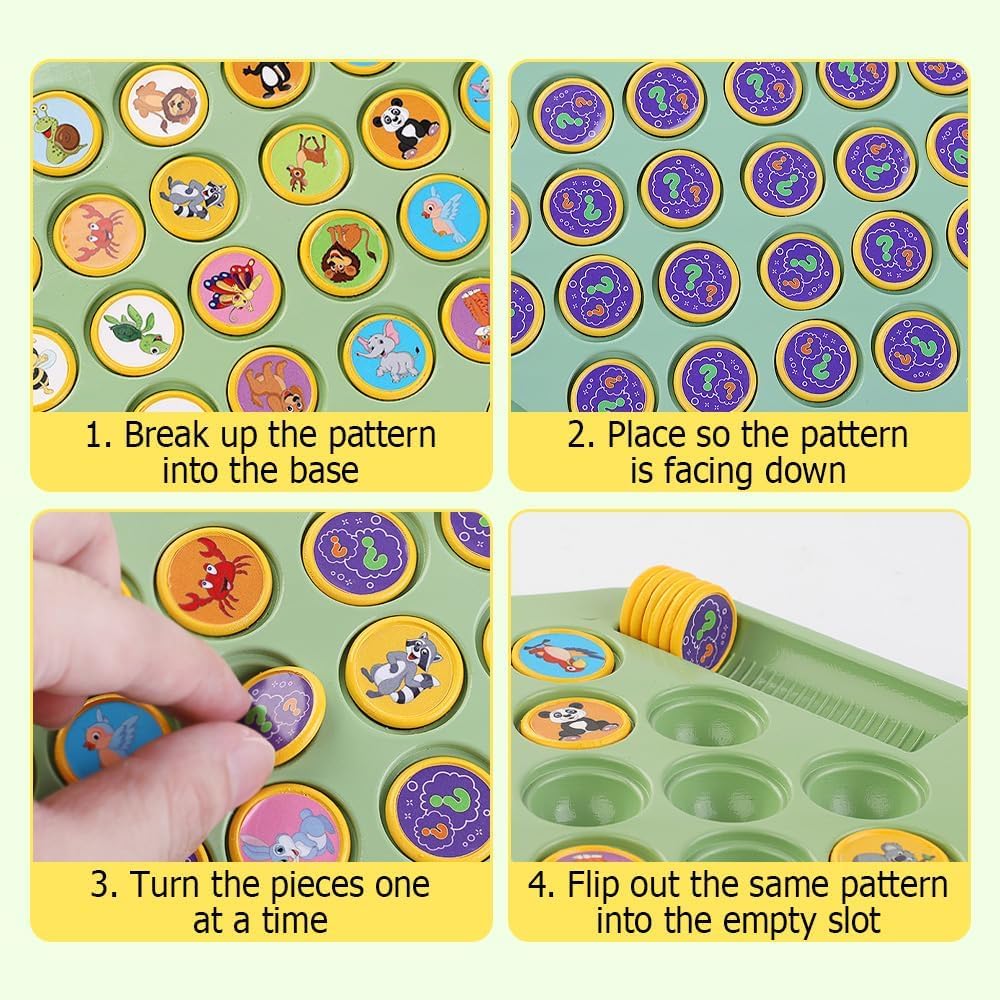 1. Break up the pattern into the base

2. Place so the pattern is facing down

3. Turn the pieces one at a time

4. Flip out the same pattern into the empty slot