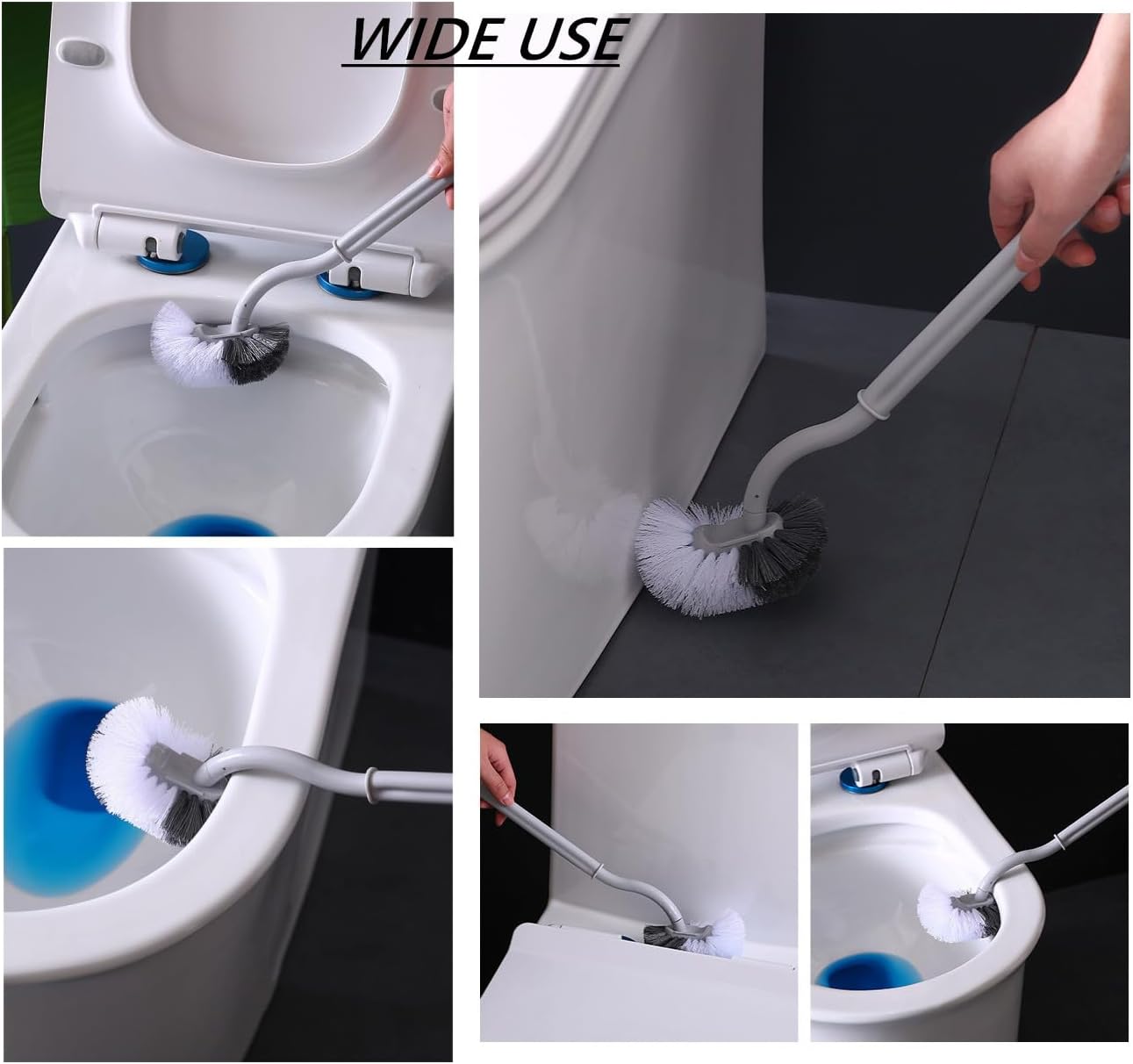 WIDE USE