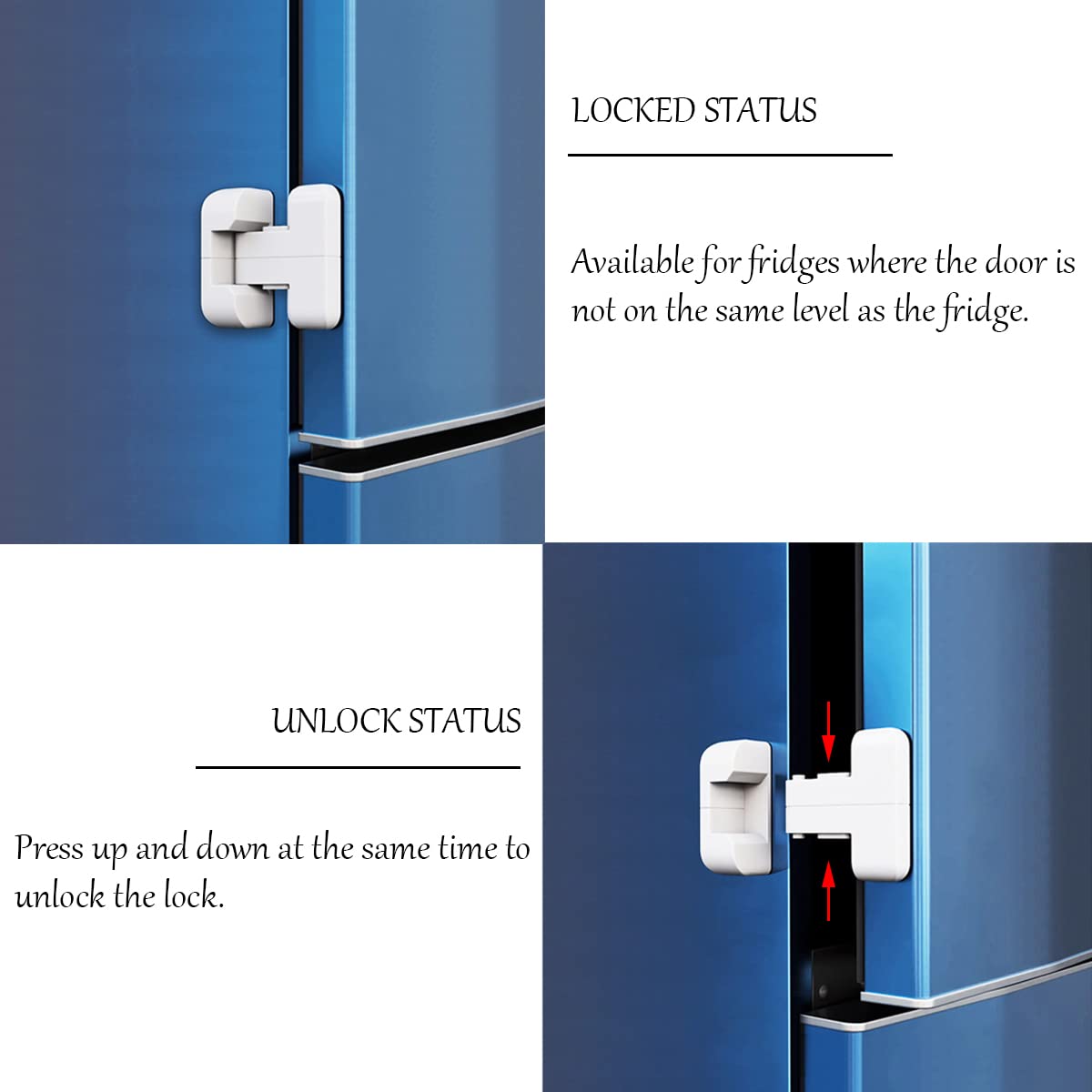 LOCKED STATUS

Available for fridges where the door is not on the same level as the fridge.

UNLOCK STATUS

Press up and down at the same time to unlock the lock.