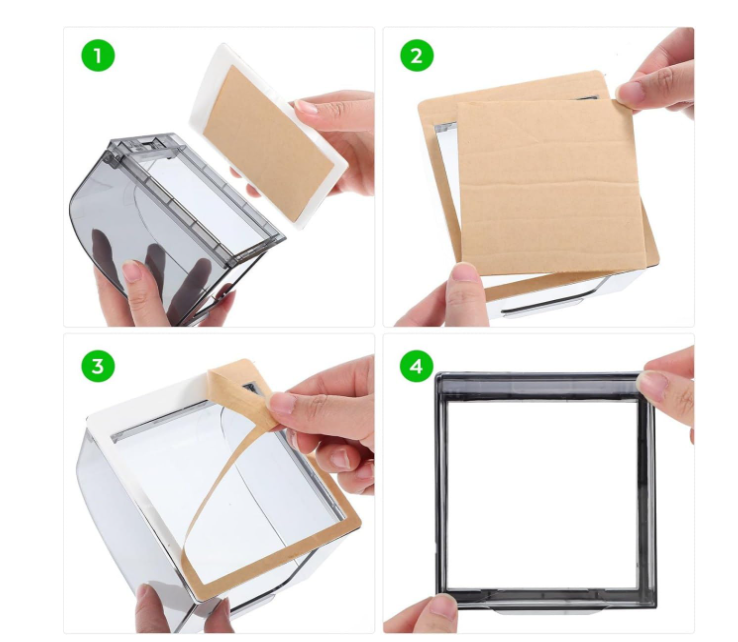 1

2

3

4