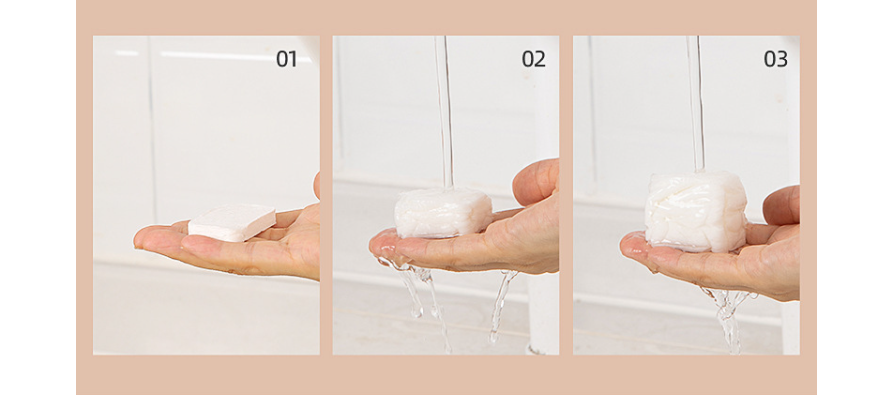 01

02

03