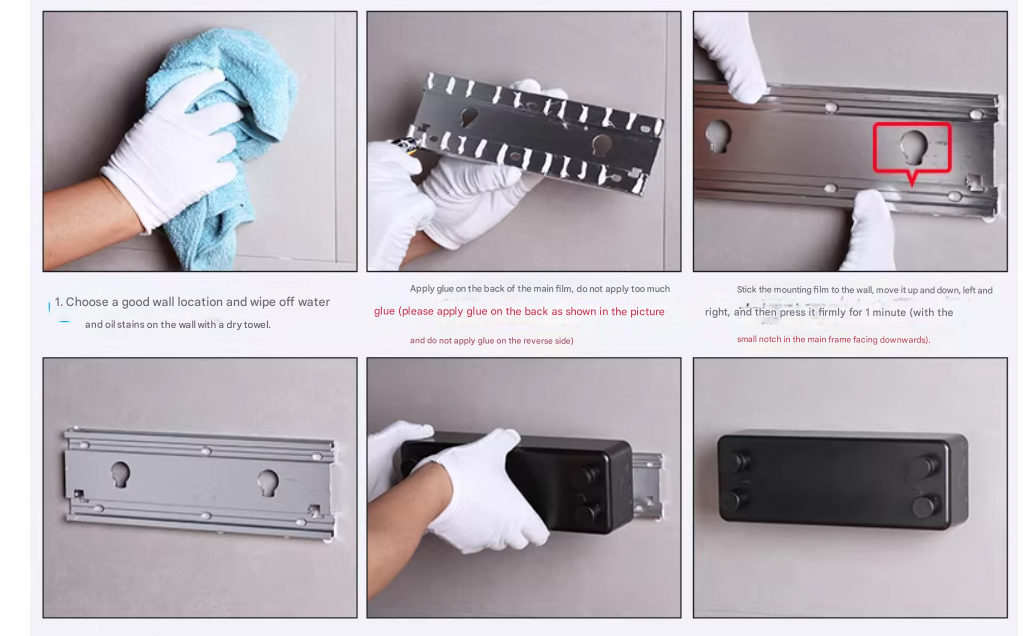 1. Choose a good wall location and wipe off water and oil stains on the wall with a dry towel.

Apply glue on the back of the main film, do not apply too much glue (please apply glue on the back as shown in the picture and do not apply glue on the reverse side)

Stick the mounting film to the wall, move it up and down, left and right, and then press it firmly for 1 minute (with the small notch in the main frame facing downwards).