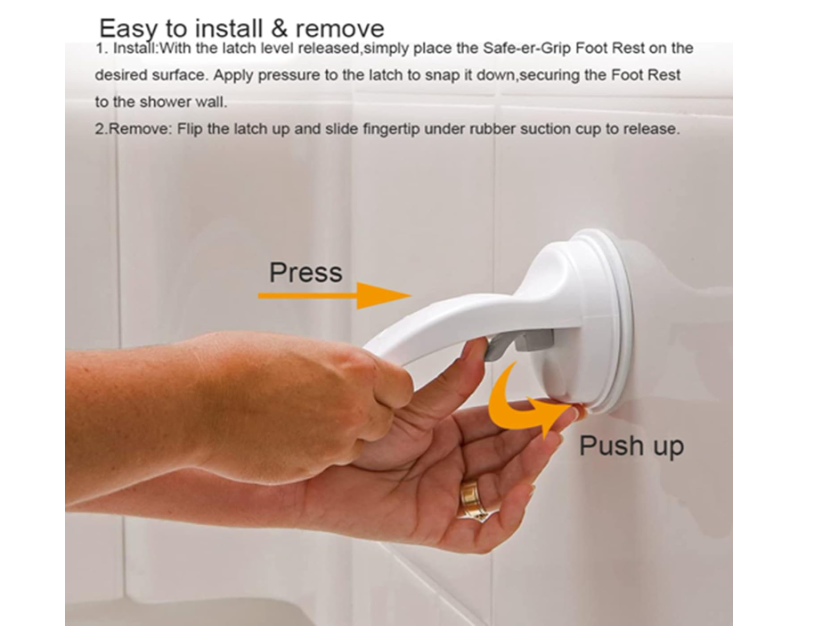 Easy to install & remove

1. Install:With the latch level released,simply place the Safe-er-Grip Foot Rest on the desired surface. Apply pressure to the latch to snap it down,securing the Foot Rest to the shower wall.

2.Remove: Flip the latch up and slide fingertip under rubber suction cup to release.

Press

Push up